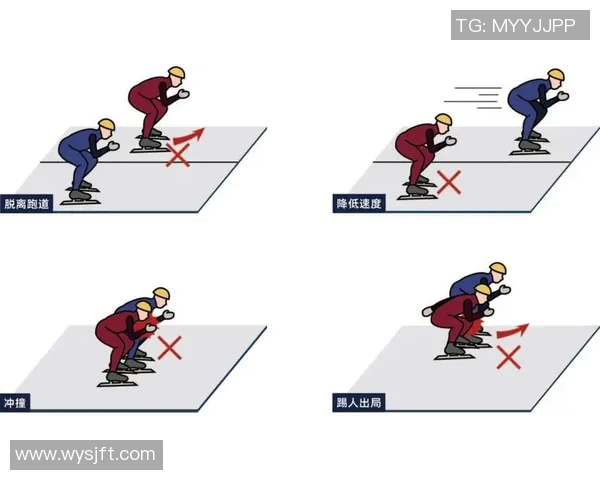 TG: MYYJJPP

脱离跑道

降低速度

冲撞

踢人出局

www.wysjft.com